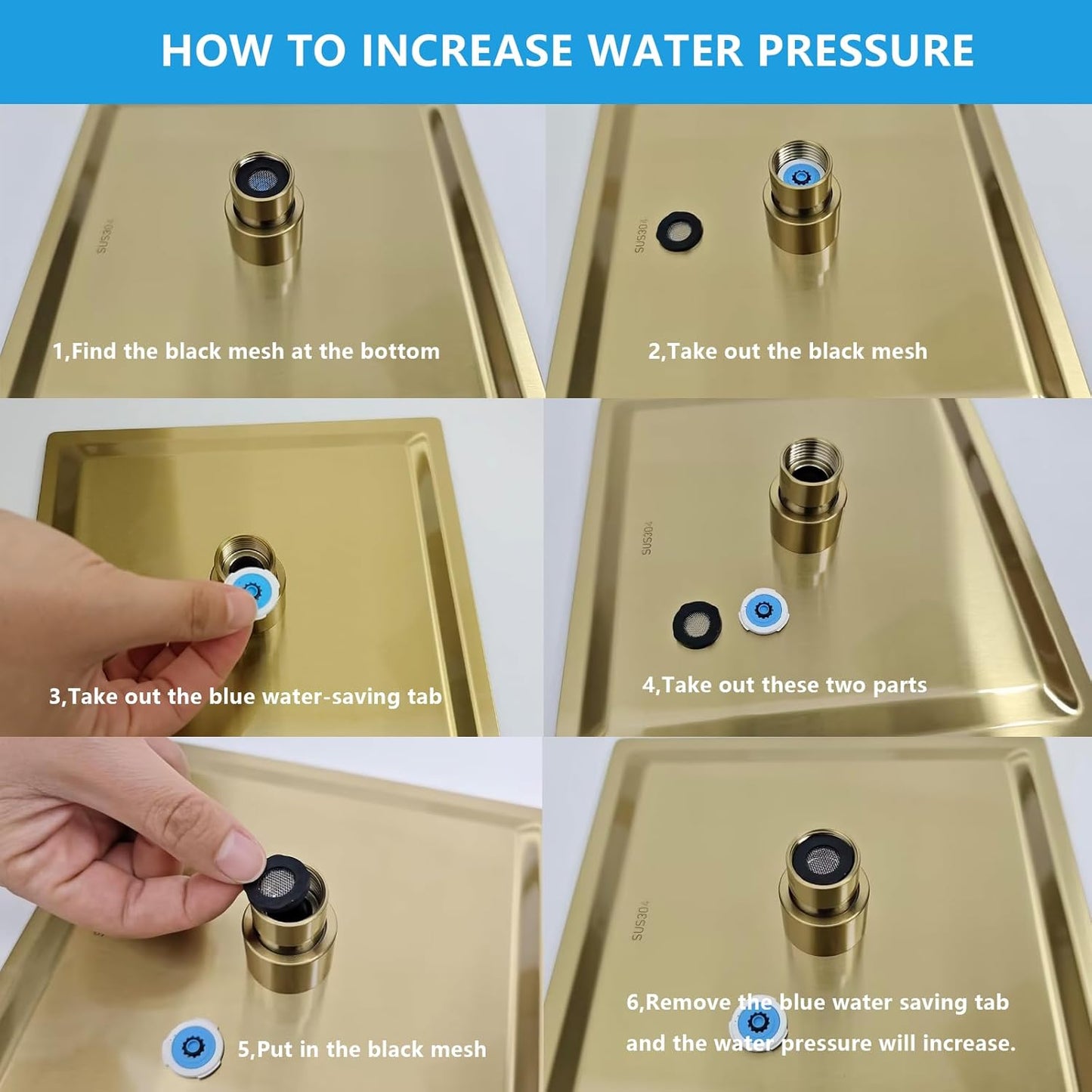 HOW TO INCREASE WATER PRESSURE

SUS304

1,Find the black mesh at the bottom

SUS304

2,Take out the black mesh

3,Take out the blue water-saving tab

SUS304

4,Take out these two parts

5,Put in the black mesh

SUS304

6,Remove the blue water saving tab and the water pressure will increase.