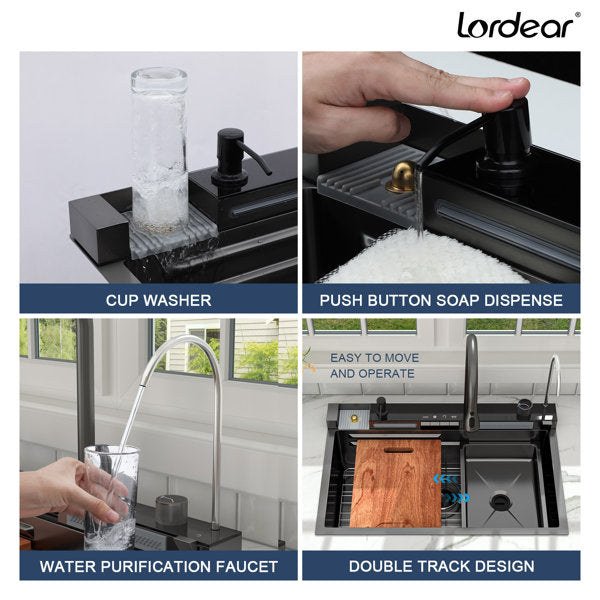 lordear®

CUP WASHER

PUSH BUTTON SOAP DISPENSE

WATER PURIFICATION FAUCET

EASY TO MOVE AND OPERATE

DOUBLE TRACK DESIGN