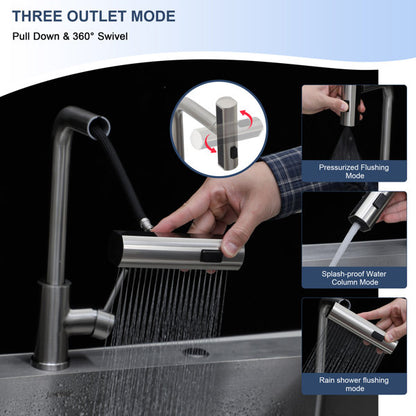 THREE OUTLET MODE

Pull Down & 360° Swivel

Pressurized Flushing Mode

Splash-proof Water Column Mode

Rain shower flushing mode