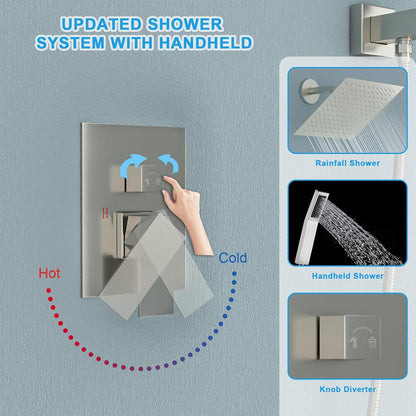 UPDATED SHOWER SYSTEM WITH HANDHELD

H

Hot

Cold

Rainfall Shower

Handheld Shower

Knob Diverter